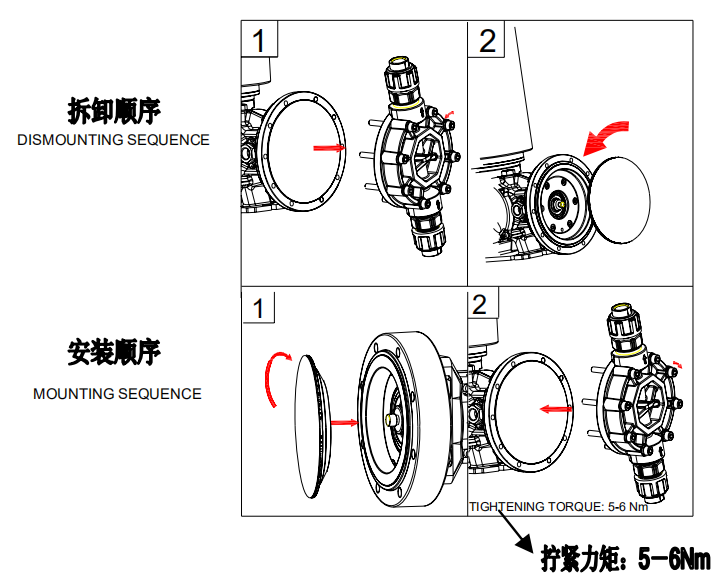 拆卸顺序
DISMOUNTING SEQUENCE

1

2

安装顺序

MOUNTING SEQUENCE

1

2

TIGHTENING TORQUE: 5-6 Nm

拧紧力矩：5-6Nm